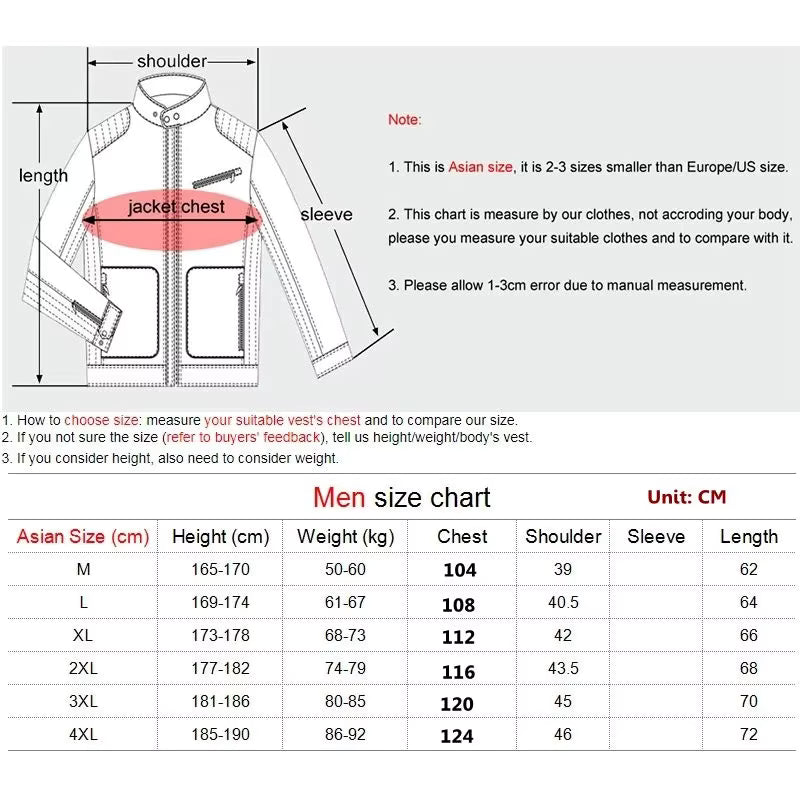 shoulder

length

jacket chest

sleeve

Note:

1. This is Asian size, it is 2-3 sizes smaller than Europe/US size.

2. This chart is measure by our clothes, not accroding your body, please you measure your suitable clothes and to compare with it.

3. Please allow 1-3cm error due to manual measurement.

1. How to choose size: measure your suitable vest's chest and to compare our size.
2. If you not sure the size (refer to buyers' feedback), tell us height/weight/body's vest.
3. If you consider height, also need to consider weight.

Men size chart

Unit: CM

| Asian Size (cm) | Height (cm) | Weight (kg) | Chest | Shoulder | Sleeve | Length |
|---|---|---|---|---|---|---|
| M | 165-170 | 50-60 | 104 | 39 | | 62 |
| L | 169-174 | 61-67 | 108 | 40.5 | | 64 |
| XL | 173-178 | 68-73 | 112 | 42 | | 66 |
| 2XL | 177-182 | 74-79 | 116 | 43.5 | | 68 |
| 3XL | 181-186 | 80-85 | 120 | 45 | | 70 |
| 4XL | 185-190 | 86-92 | 124 | 46 | | 72 |